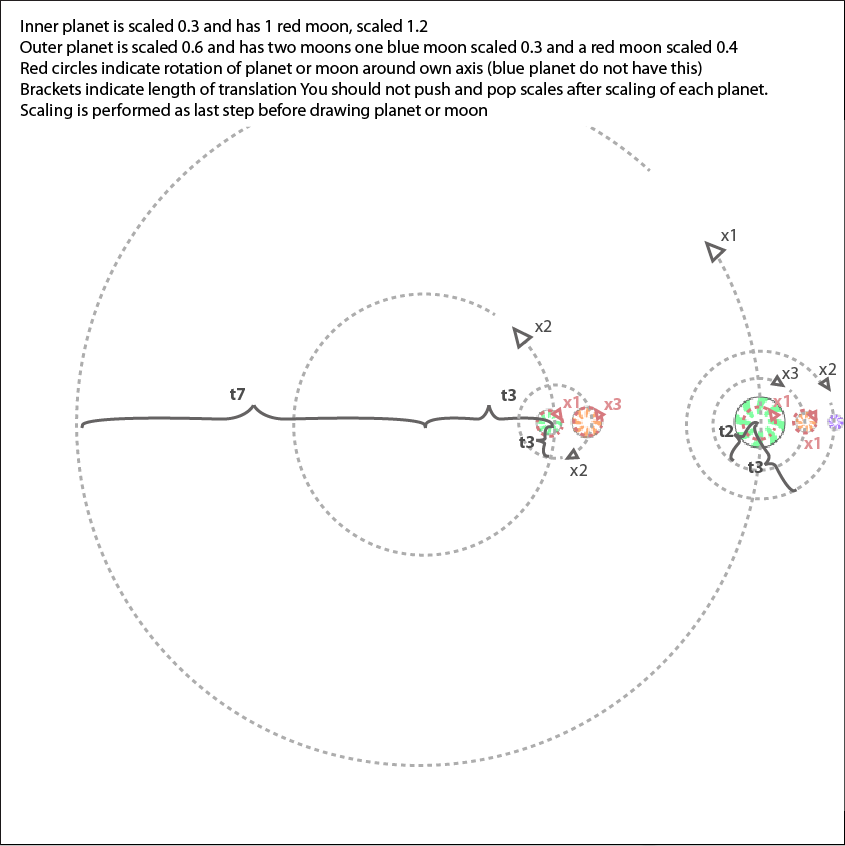 Inner planet is scaled 0.3 and has 1 red moon, scaled 1.2
Outer planet is scaled 0.6 and has two moons one blue moon scaled 0.3 and a red moon scaled 0.4
Red circles indicate rotation of planet or moon around own axis (blue planet do not have this)
Brackets indicate length of translation You should not push and pop scales after scaling of each planet.
Scaling is performed as last step before drawing planet or moon

x1
x2
t7
t3
x1
x3
t3
x2
x3
x2
x1
t2
x1
t3